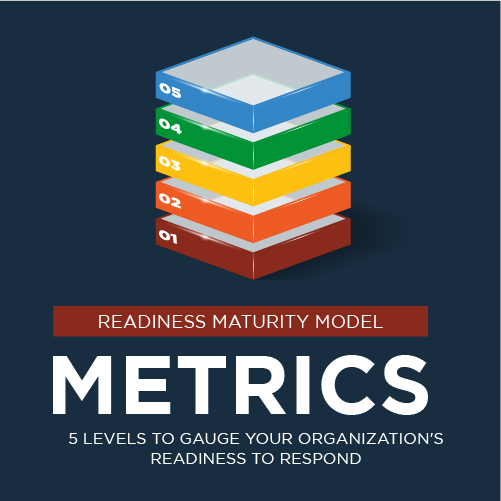 05
04
03
02
01

READINESS MATURITY MODEL

METRICS

5 LEVELS TO GAUGE YOUR ORGANIZATION'S READINESS TO RESPOND