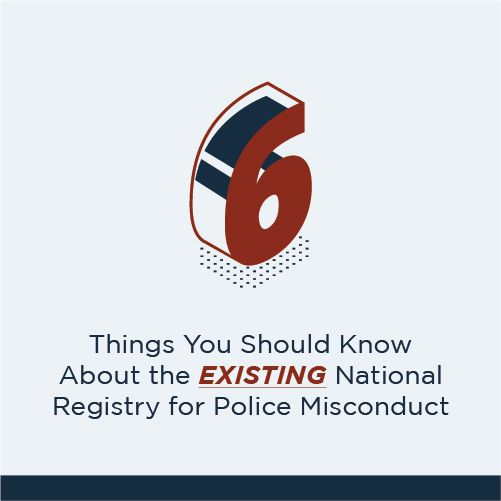 6

Things You Should Know About the EXISTING National Registry for Police Misconduct