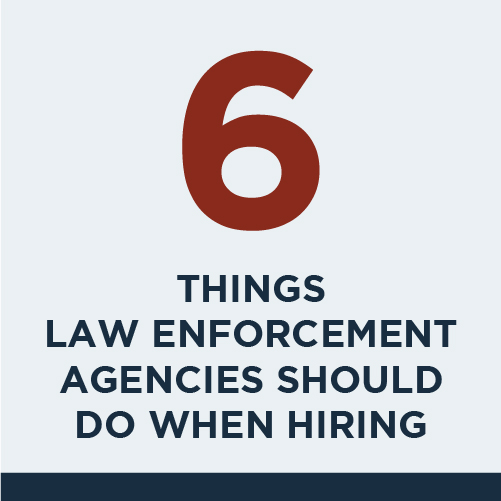 6

THINGS LAW ENFORCEMENT AGENCIES SHOULD DO WHEN HIRING