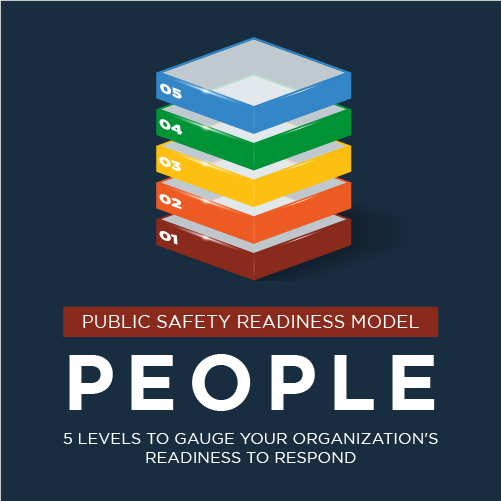 05
04
03
02
01

PUBLIC SAFETY READINESS MODEL

PEOPLE

5 LEVELS TO GAUGE YOUR ORGANIZATION'S READINESS TO RESPOND