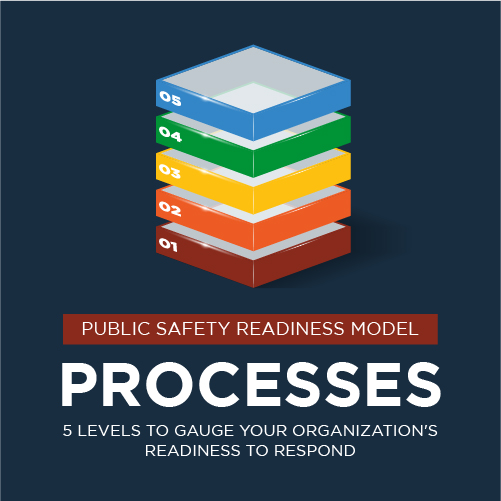 05
04
03
02
01

PUBLIC SAFETY READINESS MODEL

PROCESSES

5 LEVELS TO GAUGE YOUR ORGANIZATION'S READINESS TO RESPOND