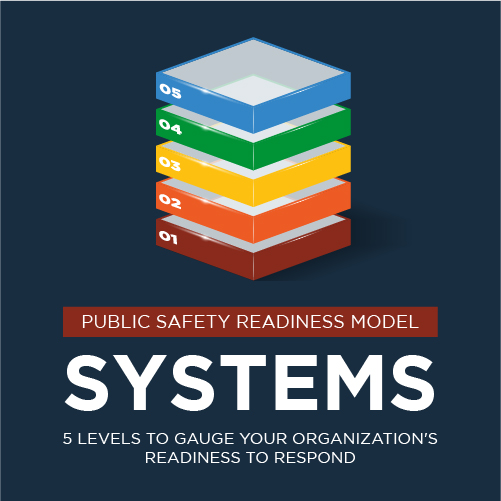 05
04
03
02
01

PUBLIC SAFETY READINESS MODEL

SYSTEMS

5 LEVELS TO GAUGE YOUR ORGANIZATION'S READINESS TO RESPOND