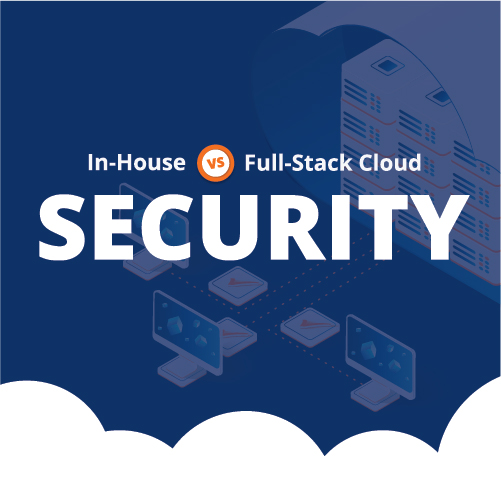 In-House VS Full-Stack Cloud
SECURITY